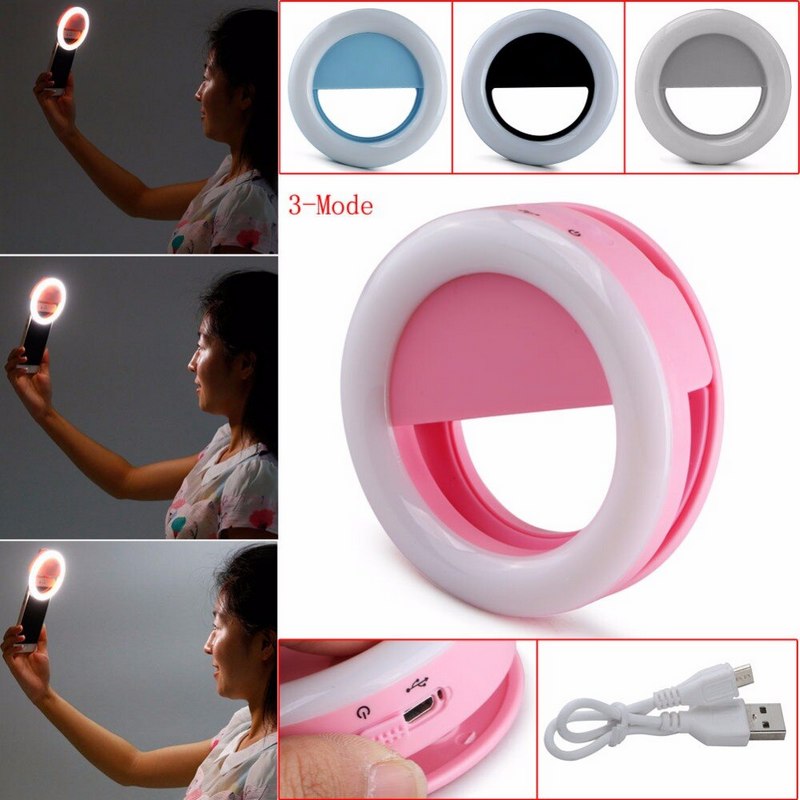 3-Mode