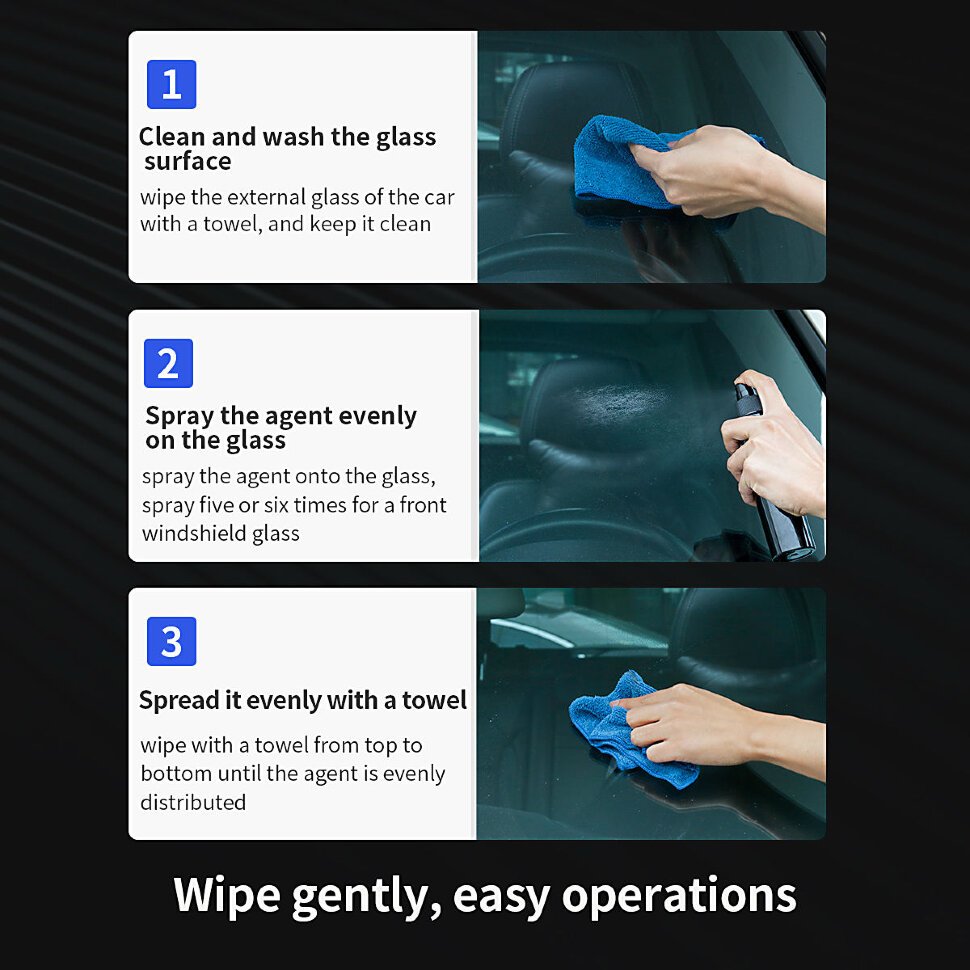 1

Clean and wash the glass surface

wipe the external glass of the car with a towel, and keep it clean

2

Spray the agent evenly on the glass

spray the agent onto the glass, spray five or six times for a front windshield glass

3

Spread it evenly with a towel

wipe with a towel from top to bottom until the agent is evenly distributed

Wipe gently, easy operations