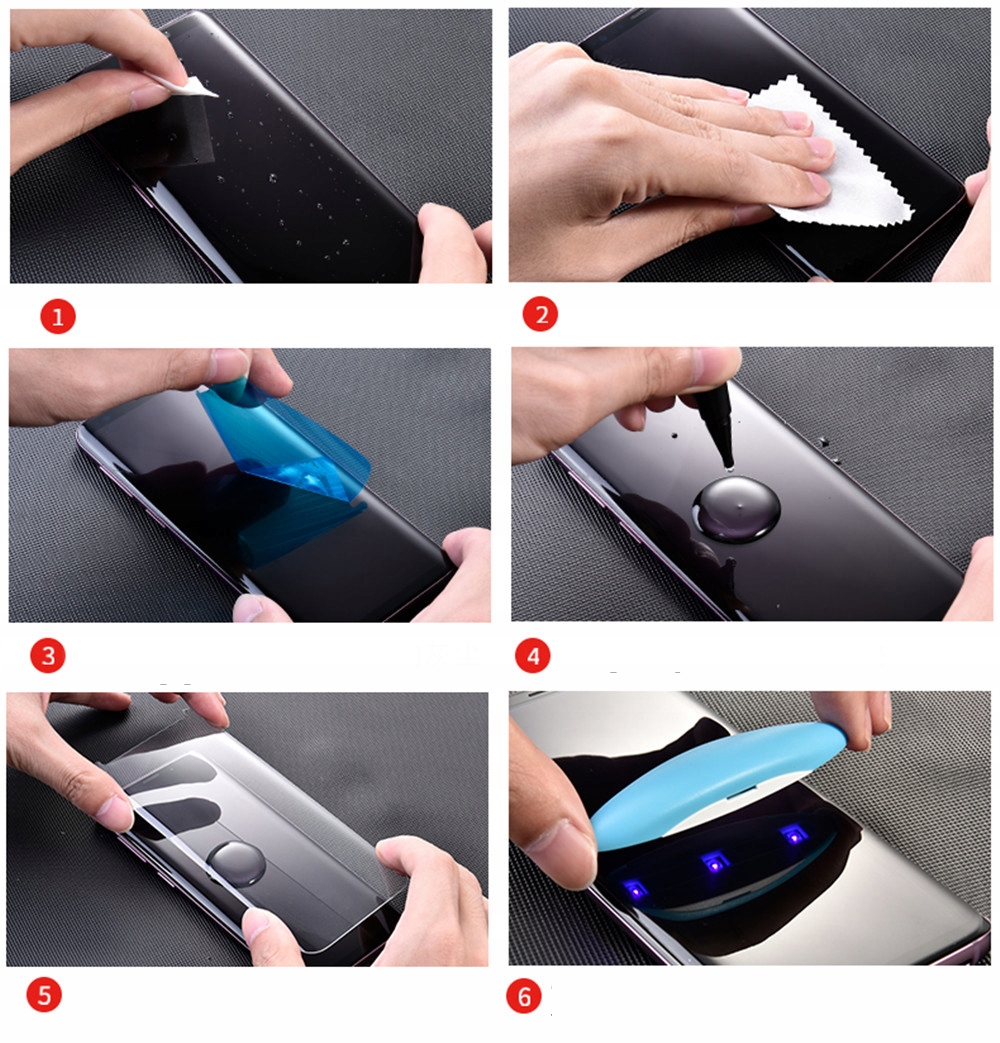 1

2

3

4

5

6