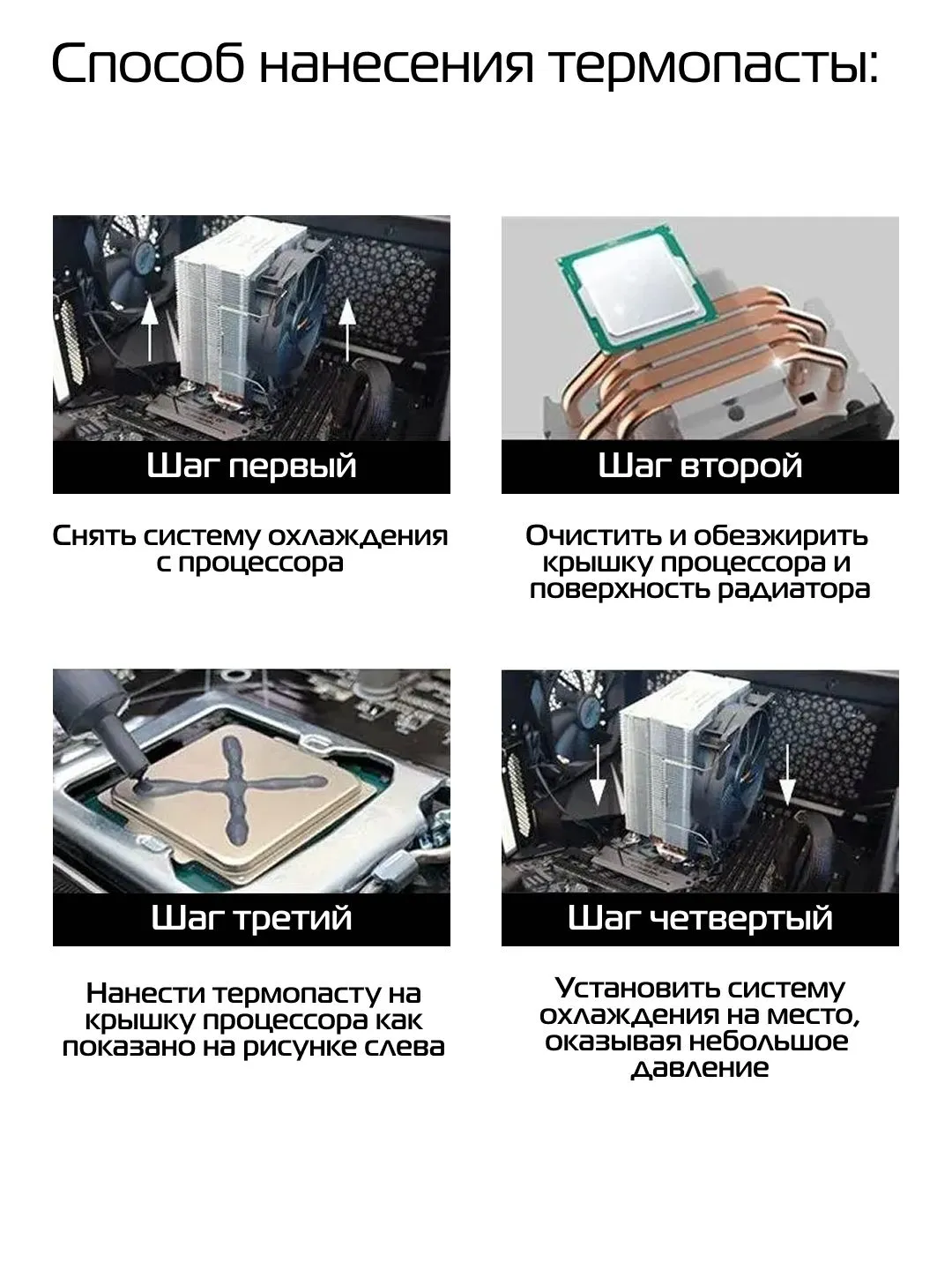 Способ нанесения термопасты:

Шаг первый

Снять систему охлаждения с процессора

Шаг второй

Очистить и обезжирить крышку процессора и поверхность радиатора

Шаг третий

Нанести термопасту на крышку процессора как показано на рисунке слева

Шаг четвертый

Установить систему охлаждения на место, оказывая небольшое давление